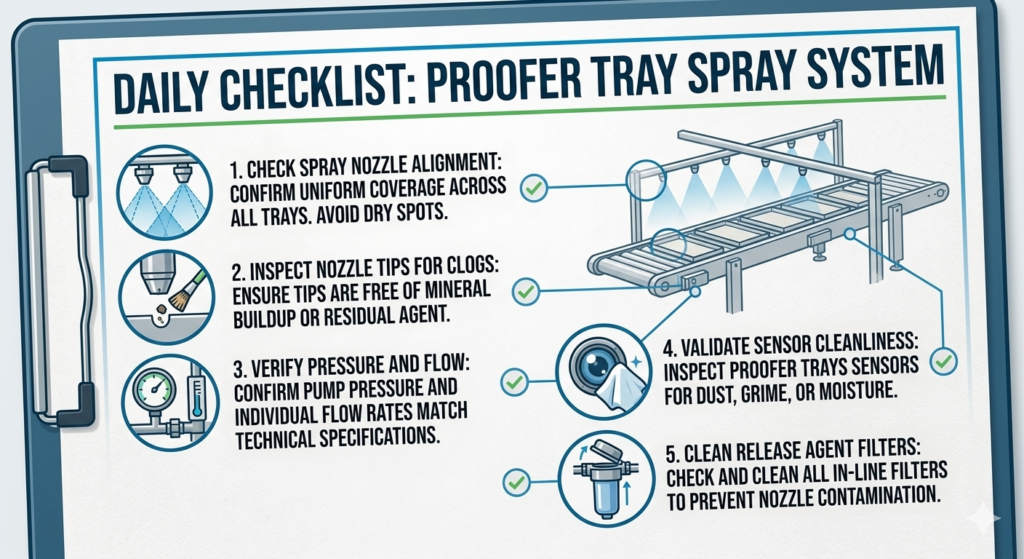 DAILY CHECKLIST: PROOFER TRAY SPRAY SYSTEM

1. CHECK SPRAY NOZZLE ALIGNMENT: CONFIRM UNIFORM COVERAGE ACROSS ALL TRAYS. AVOID DRY SPOTS.

2. INSPECT NOZZLE TIPS FOR CLOGS: ENSURE TIPS ARE FREE OF MINERAL BUILDUP OR RESIDUAL AGENT.

3. VERIFY PRESSURE AND FLOW: CONFIRM PUMP PRESSURE AND INDIVIDUAL FLOW RATES MATCH TECHNICAL SPECIFICATIONS.

4. VALIDATE SENSOR CLEANLINESS: INSPECT PROOFER TRAYS SENSORS FOR DUST, GRIME, OR MOISTURE.

5. CLEAN RELEASE AGENT FILTERS: CHECK AND CLEAN ALL IN-LINE FILTERS TO PREVENT NOZZLE CONTAMINATION.