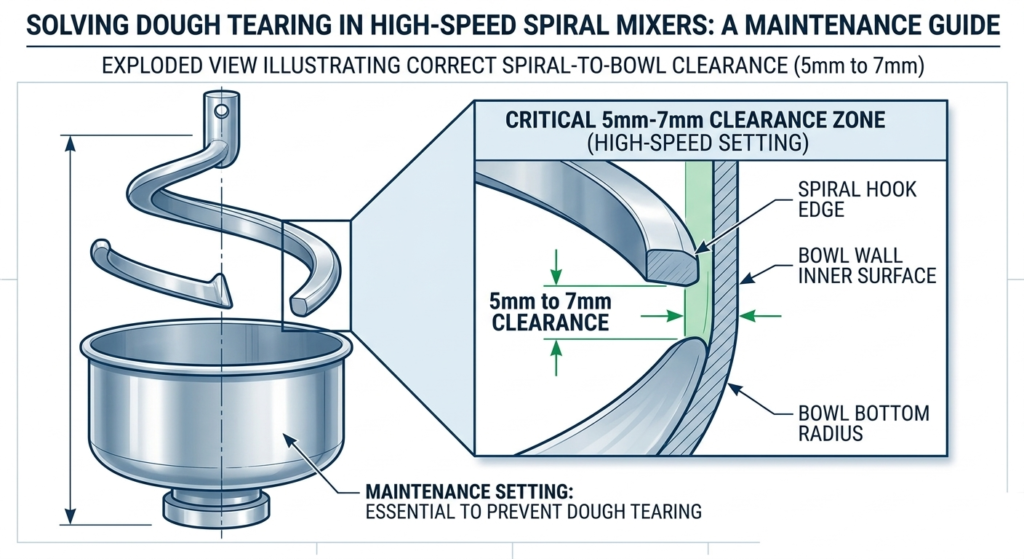 SOLVING DOUGH TEARING IN HIGH-SPEED SPIRAL MIXERS: A MAINTENANCE GUIDE

EXPLODED VIEW ILLUSTRATING CORRECT SPIRAL-TO-BOWL CLEARANCE (5mm to 7mm)

CRITICAL 5mm-7mm CLEARANCE ZONE
(HIGH-SPEED SETTING)

SPIRAL HOOK EDGE

BOWL WALL INNER SURFACE

5mm to 7mm CLEARANCE

BOWL BOTTOM RADIUS

MAINTENANCE SETTING:
ESSENTIAL TO PREVENT DOUGH TEARING